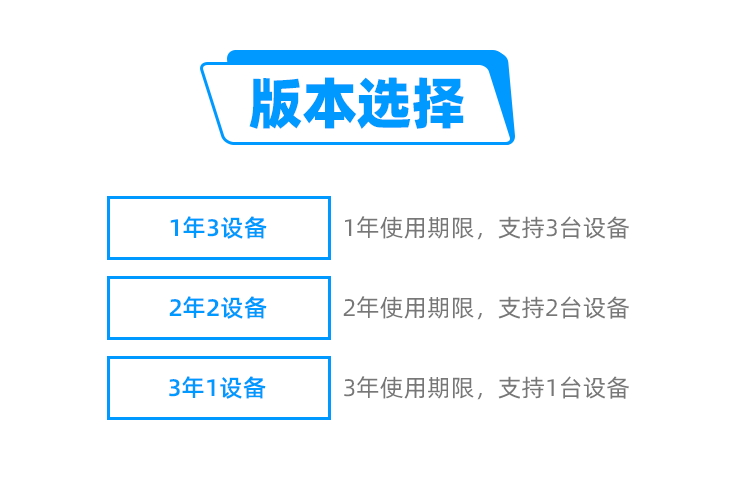 版本选择

1年3设备 1年使用期限，支持3台设备

2年2设备 2年使用期限，支持2台设备

3年1设备 3年使用期限，支持1台设备